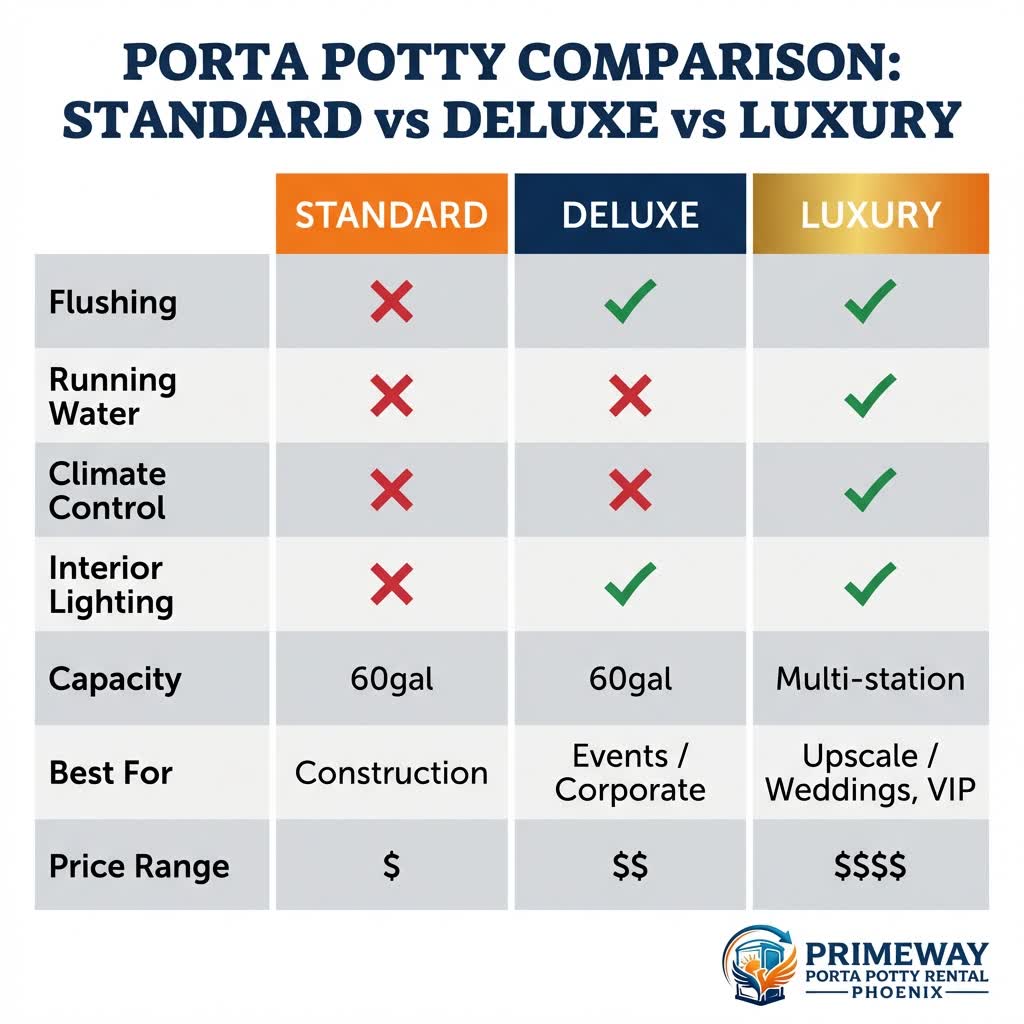 PORTA POTTY COMPARISON: STANDARD vs DELUXE vs LUXURY

| | STANDARD | DELUXE | LUXURY |
|---|---|---|---|
| Flushing | ✗ | ✓ | ✓ |
| Running Water | ✗ | ✗ | ✓ |
| Climate Control | ✗ | ✗ | ✓ |
| Interior Lighting | ✗ | ✓ | ✓ |
| Capacity | 60gal | 60gal | Multi-station |
| Best For | Construction | Events / Corporate | Upscale / Weddings, VIP |
| Price Range | \$ | \$\$ | \$\$\$\$ |

PRIMEWAY
PORTA POTTY RENTAL
PHOENIX